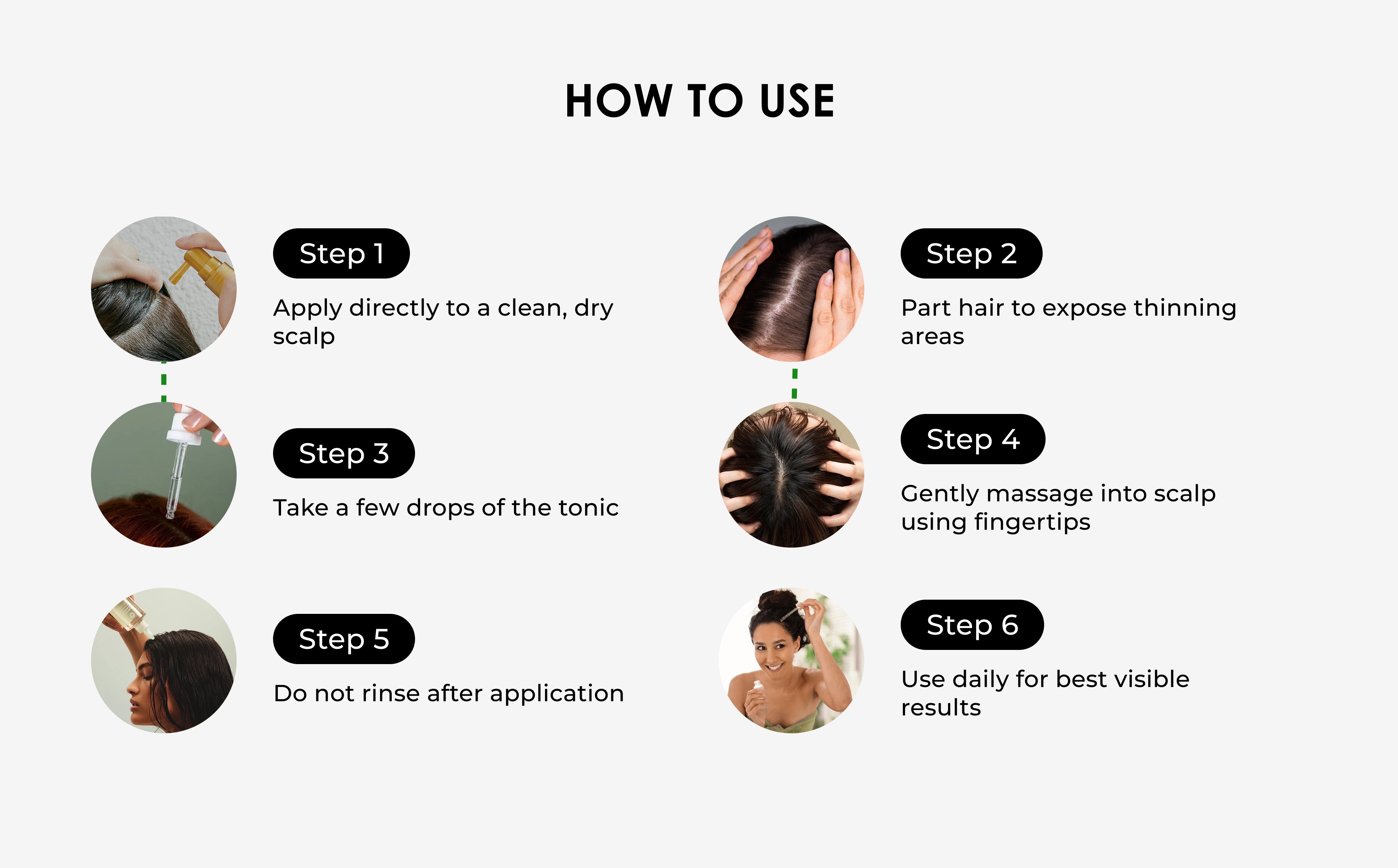 HOW TO USE

Step 1
Apply directly to a clean, dry scalp

Step 2
Part hair to expose thinning areas

Step 3
Take a few drops of the tonic

Step 4
Gently massage into scalp using fingertips

Step 5
Do not rinse after application

Step 6
Use daily for best visible results