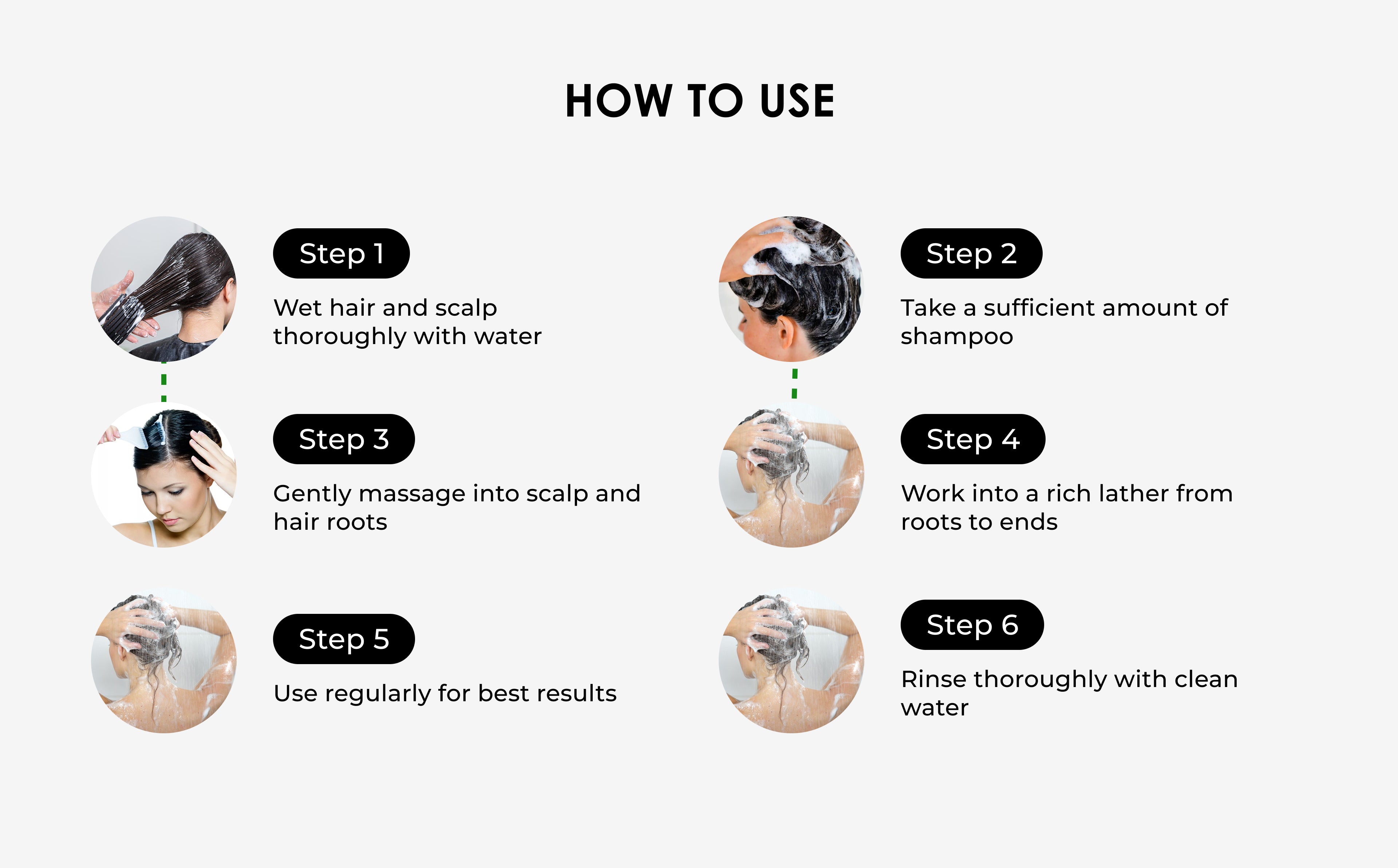 HOW TO USE

Step 1

Wet hair and scalp thoroughly with water

Step 2

Take a sufficient amount of shampoo

Step 3

Gently massage into scalp and hair roots

Step 4

Work into a rich lather from roots to ends

Step 5

Use regularly for best results

Step 6

Rinse thoroughly with clean water