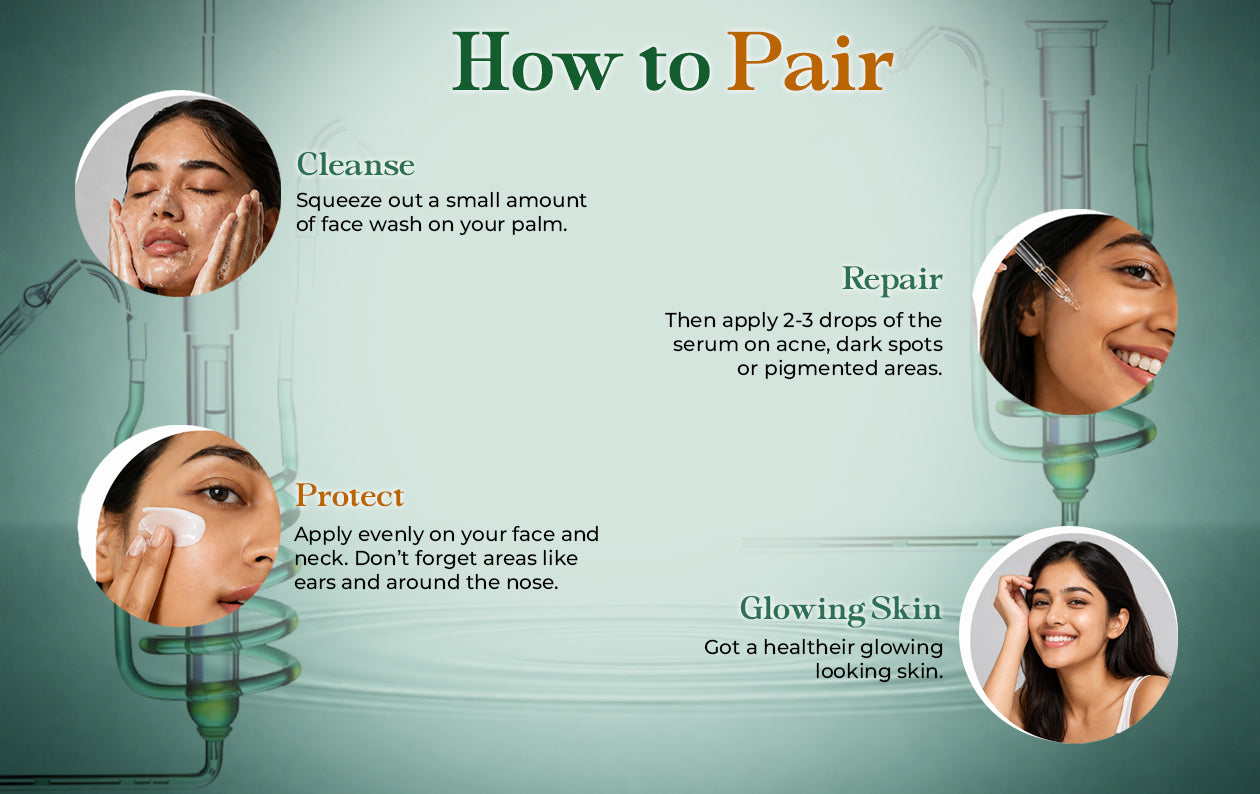 How to Pair

Cleanse

Squeeze out a small amount of face wash on your palm.

Repair

Then apply 2-3 drops of the serum on acne, dark spots or pigmented areas.

Protect

Apply evenly on your face and neck. Don't forget areas like ears and around the nose.

Glowing Skin

Got a healtheir glowing looking skin.